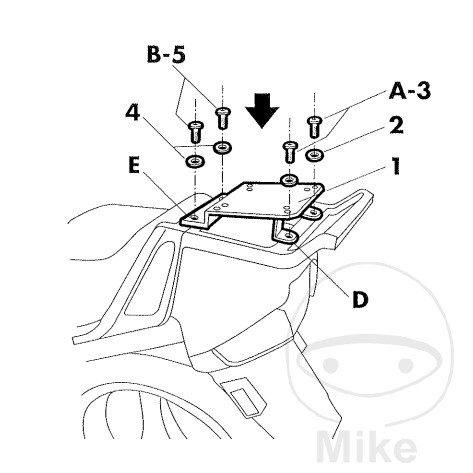 B-5

A-3

4

2

E

1

D

Mike